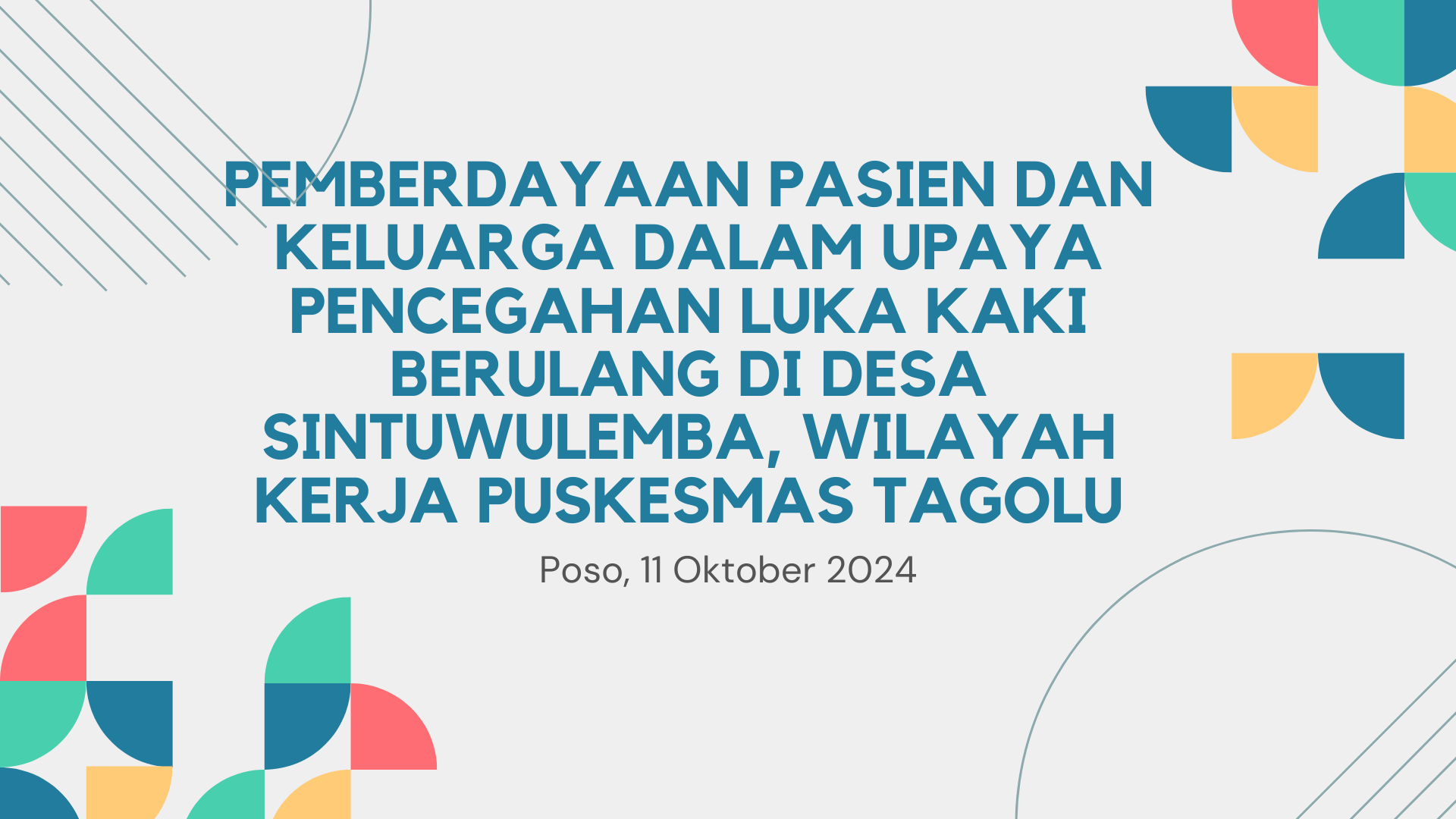 PEMBERDAYAAN PASIEN DAN KELUARGA DALAM UPAYA PENCEGAHAN LUKA KAKI BERULANG DI DESA SINTUWULEMBA, WILAYAH KERJA PUSKESMAS TAGOLU

Poso, 11 Oktober 2024